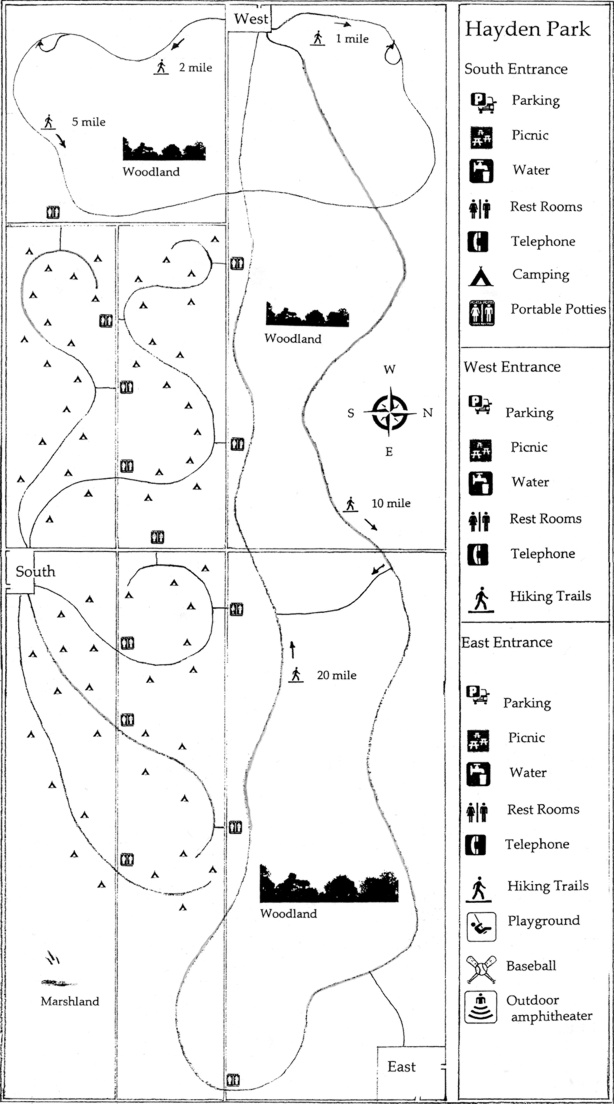 West
1 mile
2 mile
5 mile
Woodland
Woodland
W
S
N
E
10 mile
South
20 mile
Woodland
Marshland
East

Hayden Park

South Entrance
Parking
Picnic
Water
Rest Rooms
Telephone
Camping
Portable Potties

West Entrance
Parking
Picnic
Water
Rest Rooms
Telephone
Hiking Trails

East Entrance
Parking
Picnic
Water
Rest Rooms
Telephone
Hiking Trails
Playground
Baseball
Outdoor amphitheater